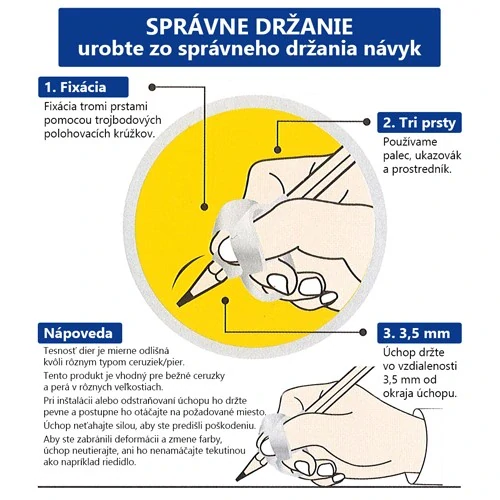 SPRÁVNE DRŽANIE
urobte zo správneho držania návyk

1. Fixácia
Fixácia tromi prstami pomocou trojbodových polohovacích krúžkov.

2. Tri prsty
Používame palec, ukazovák a prostredník.

Nápoveda
Tesnosť dier je mierne odlišná kvôli rôznym typom ceruziek/pier.
Tento produkt je vhodný pre bežné ceruzky a perá v rôznych veľkostiach.
Pri inštalácii alebo odstraňovaní úchopu ho držte pevne a postupne ho otáčajte na požadované miesto.
Úchop neťahajte silou, aby ste predišli poškodeniu.
Aby ste zabránili deformácii a zmene farby, úchop neutierajte, ani ho nenamáčajte tekutinou ako napríklad riedidlo.

3. 3,5 mm
Úchop držte vo vzdialenosti 3,5 mm od okraja úchopu.